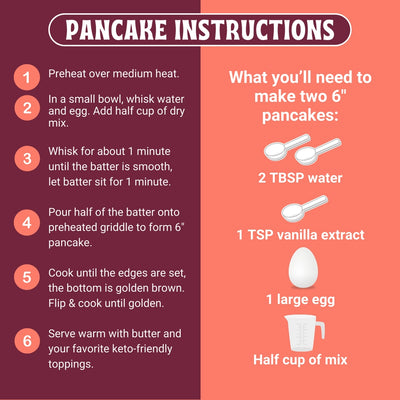 PANCAKE INSTRUCTIONS

1 Preheat over medium heat.

2 In a small bowl, whisk water and egg. Add half cup of dry mix.

3 Whisk for about 1 minute until the batter is smooth, let batter sit for 1 minute.

4 Pour half of the batter onto preheated griddle to form 6" pancake.

5 Cook until the edges are set, the bottom is golden brown. Flip & cook until golden.

6 Serve warm with butter and your favorite keto-friendly toppings.

What you'll need to make two 6" pancakes:

2 TBSP water

1 TSP vanilla extract

1 large egg

Half cup of mix