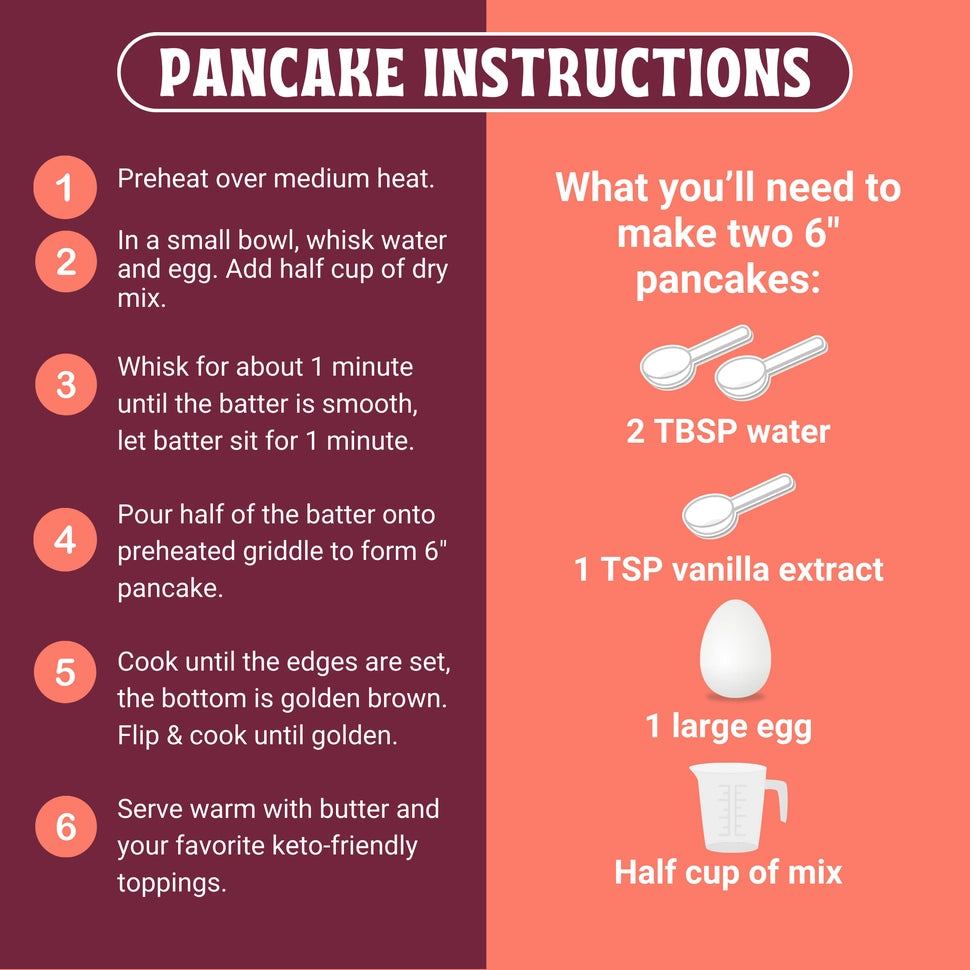 PANCAKE INSTRUCTIONS

1 Preheat over medium heat.

2 In a small bowl, whisk water and egg. Add half cup of dry mix.

3 Whisk for about 1 minute until the batter is smooth, let batter sit for 1 minute.

4 Pour half of the batter onto preheated griddle to form 6" pancake.

5 Cook until the edges are set, the bottom is golden brown. Flip & cook until golden.

6 Serve warm with butter and your favorite keto-friendly toppings.

What you'll need to make two 6" pancakes:

2 TBSP water

1 TSP vanilla extract

1 large egg

Half cup of mix